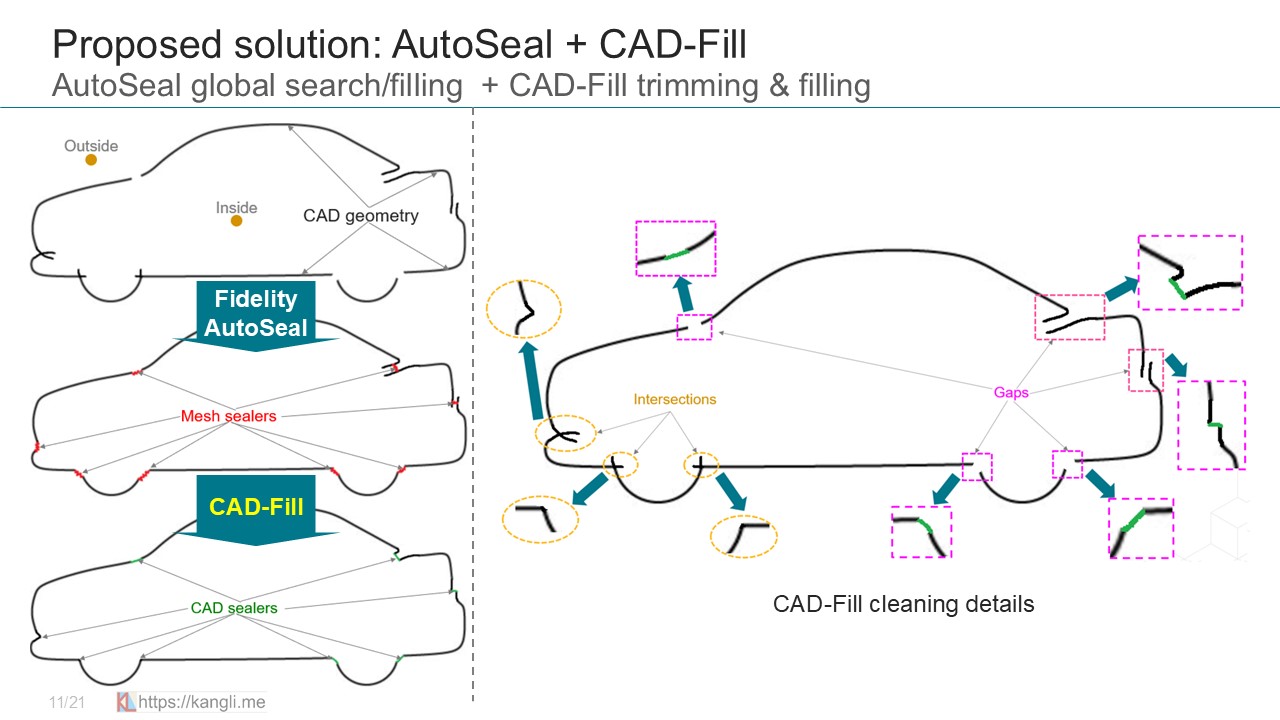 Proposed solution: AutoSeal + CAD-Fill
AutoSeal global search/filling + CAD-Fill trimming & filling

Outside

Inside

CAD geometry

Fidelity AutoSeal

Mesh sealers

CAD-Fill

CAD sealers

Intersections

Gaps

CAD-Fill cleaning details

11/21

https://kangli.me